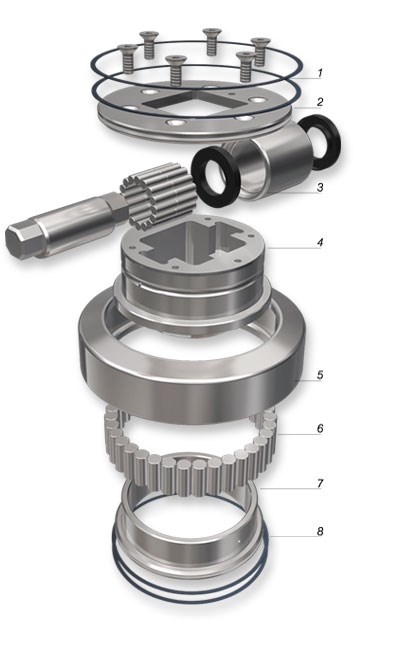 1
2
3
4
5
6
7
8