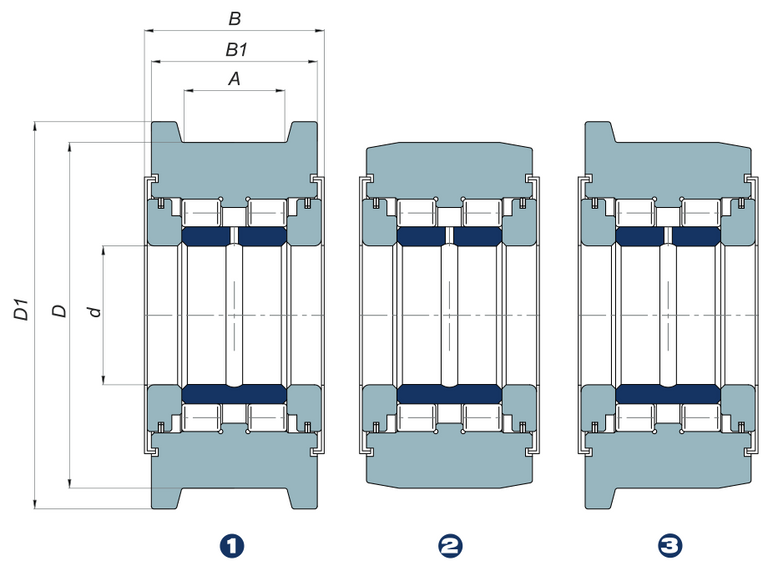 B

B1

A

D1

D

d

1

2

3